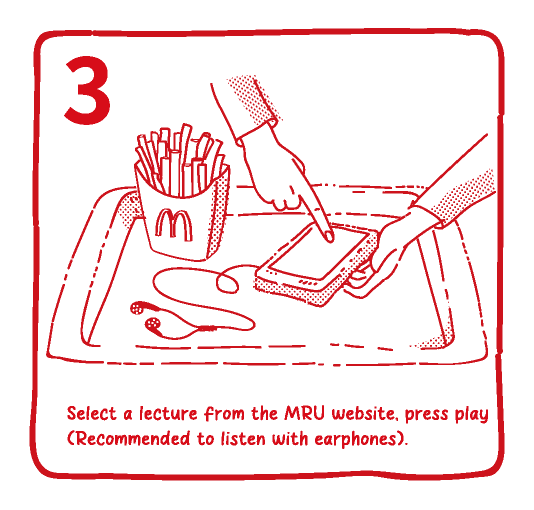 3

Select a lecture from the MRU website, press play (Recommended to listen with earphones).